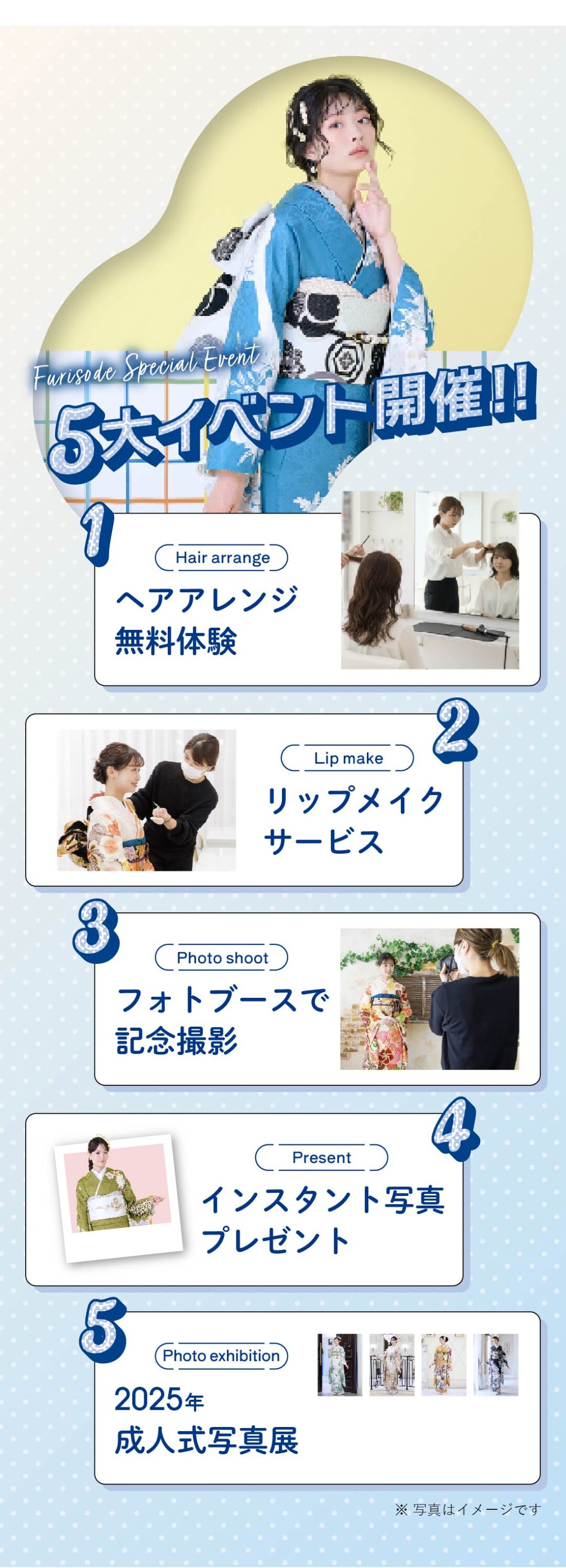 Furisode Special Event

5大イベント開催!!

1

Hair arrange

ヘアアレンジ
無料体験

2

Lip make

リップメイク
サービス

3

Photo shoot

フォトブースで
記念撮影

4

Present

インスタント写真
プレゼント

5

Photo exhibition

2025年
成人式写真展

※ 写真はイメージです