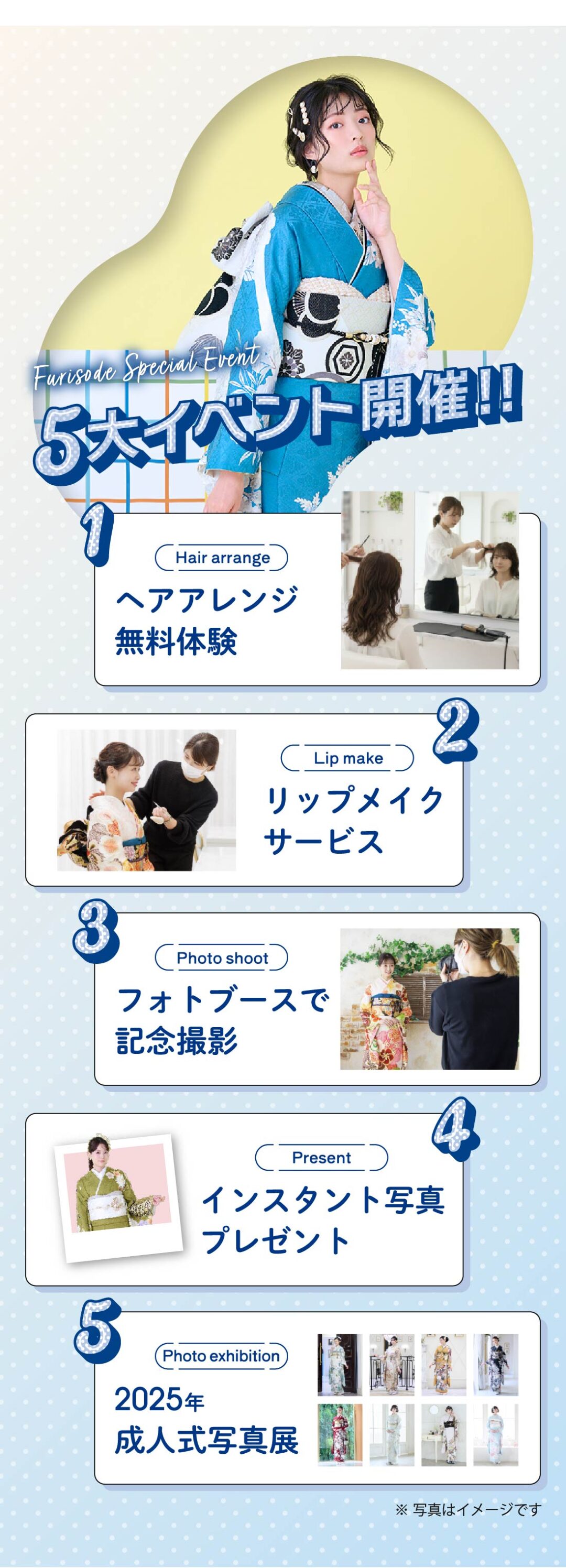 Furisode Special Event

5大イベント開催!!

1
Hair arrange
ヘアアレンジ
無料体験

2
Lip make
リップメイク
サービス

3
Photo shoot
フォトブースで
記念撮影

4
Present
インスタント写真
プレゼント

5
Photo exhibition
2025年
成人式写真展

※ 写真はイメージです